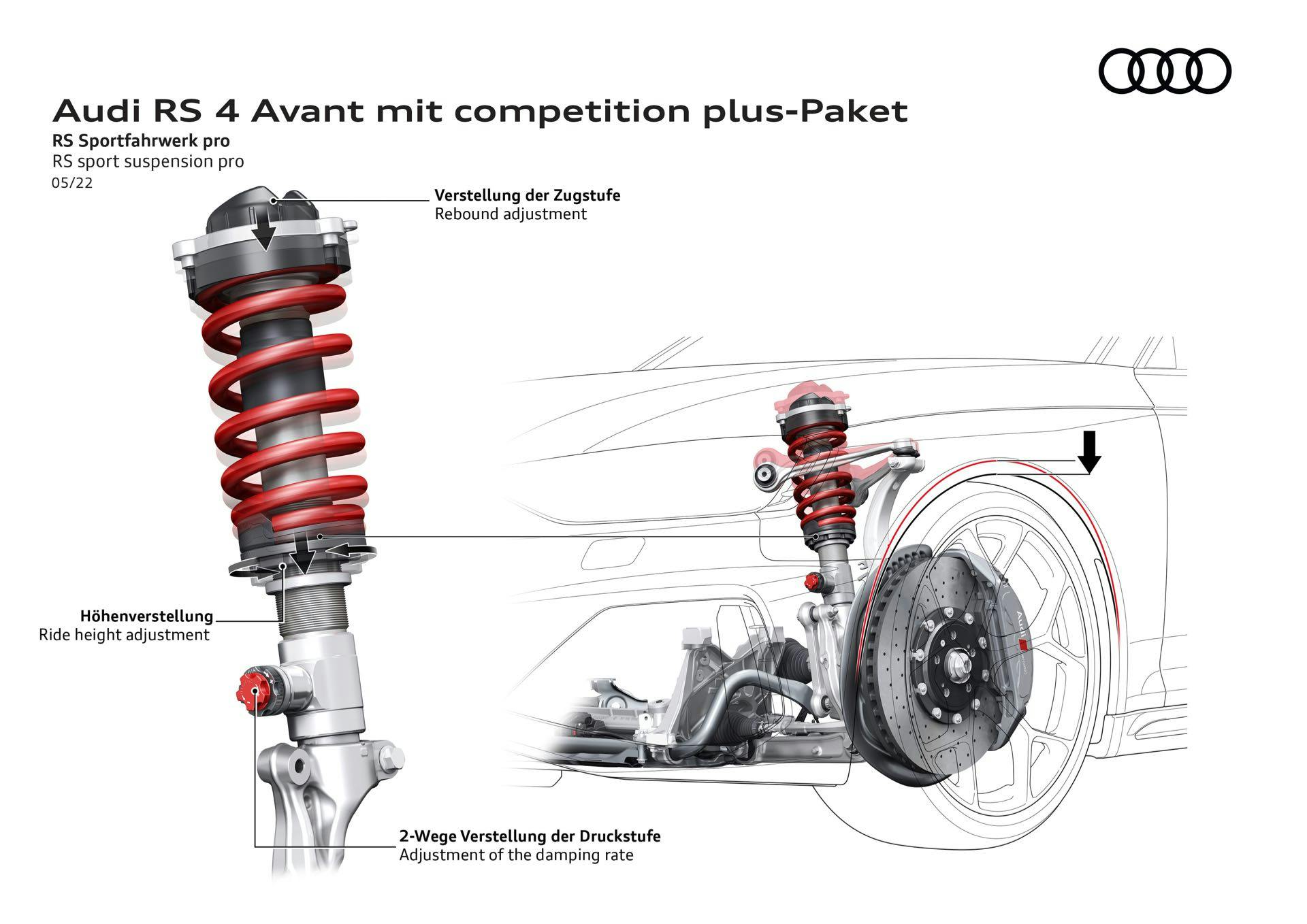 Audi RS 4 Avant mit competition plus-Paket
RS Sportfahrwerk pro
RS sport suspension pro
05/22

Verstellung der Zugstufe
Rebound adjustment

Höhenverstellung
Ride height adjustment

2-Wege Verstellung der Druckstufe
Adjustment of the damping rate

Audi