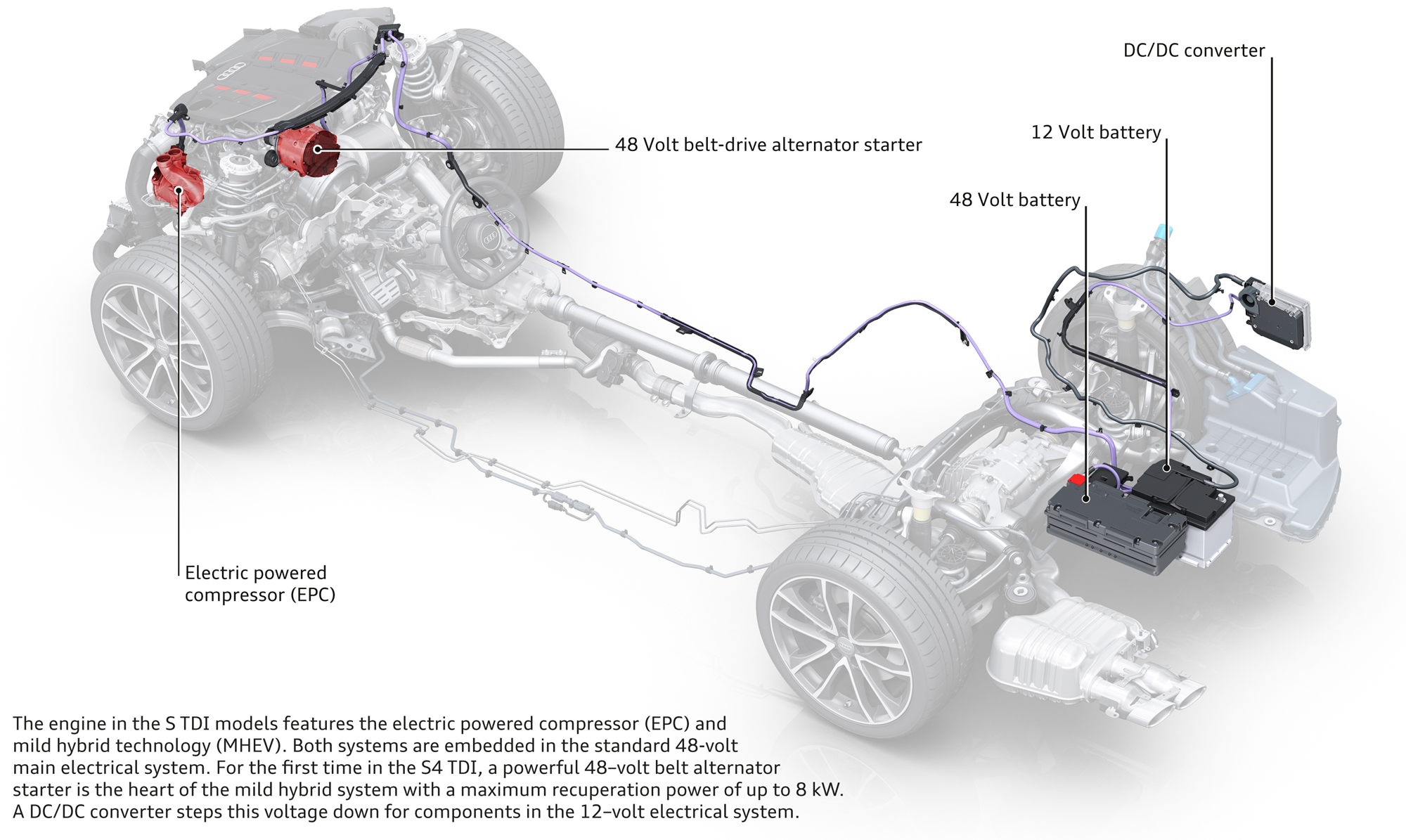 DC/DC converter

12 Volt battery

48 Volt belt-drive alternator starter

48 Volt battery

Electric powered compressor (EPC)

The engine in the S TDI models features the electric powered compressor (EPC) and mild hybrid technology (MHEV). Both systems are embedded in the standard 48-volt main electrical system. For the first time in the S4 TDI, a powerful 48–volt belt alternator starter is the heart of the mild hybrid system with a maximum recuperation power of up to 8 kW. A DC/DC converter steps this voltage down for components in the 12–volt electrical system.