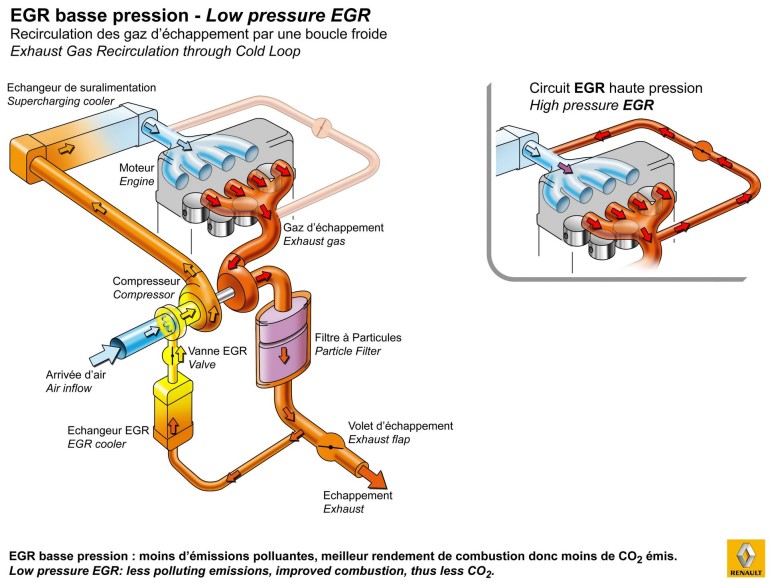 EGR basse pression - Low pressure EGR
Recirculation des gaz d'échappement par une boucle froide
Exhaust Gas Recirculation through Cold Loop

Echangeur de suralimentation
Supercharging cooler

Moteur
Engine

Gaz d'échappement
Exhaust gas

Compresseur
Compressor

Filtre à Particules
Particle Filter

Vanne EGR
Valve

Arrivée d'air
Air inflow

Echangeur EGR
EGR cooler

Volet d'échappement
Exhaust flap

Echappement
Exhaust

Circuit EGR haute pression
High pressure EGR

EGR basse pression : moins d'émissions polluantes, meilleur rendement de combustion donc moins de $CO_2$ émis.
Low pressure EGR: less polluting emissions, improved combustion, thus less $CO_2$.

RENAULT